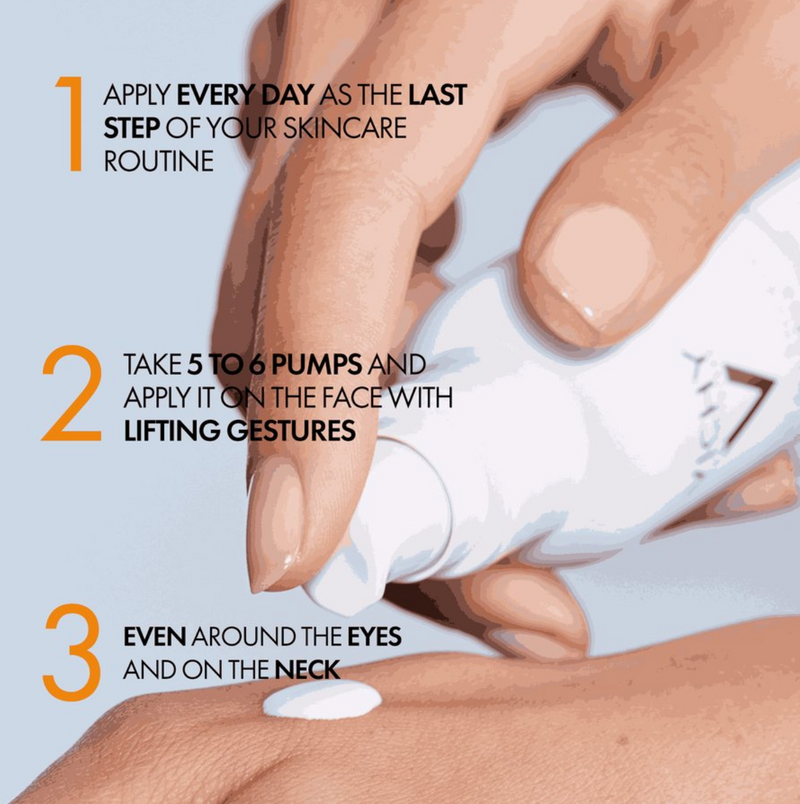 1 APPLY EVERY DAY AS THE LAST STEP OF YOUR SKINCARE ROUTINE

2 TAKE 5 TO 6 PUMPS AND APPLY IT ON THE FACE WITH LIFTING GESTURES

3 EVEN AROUND THE EYES AND ON THE NECK

VICHY